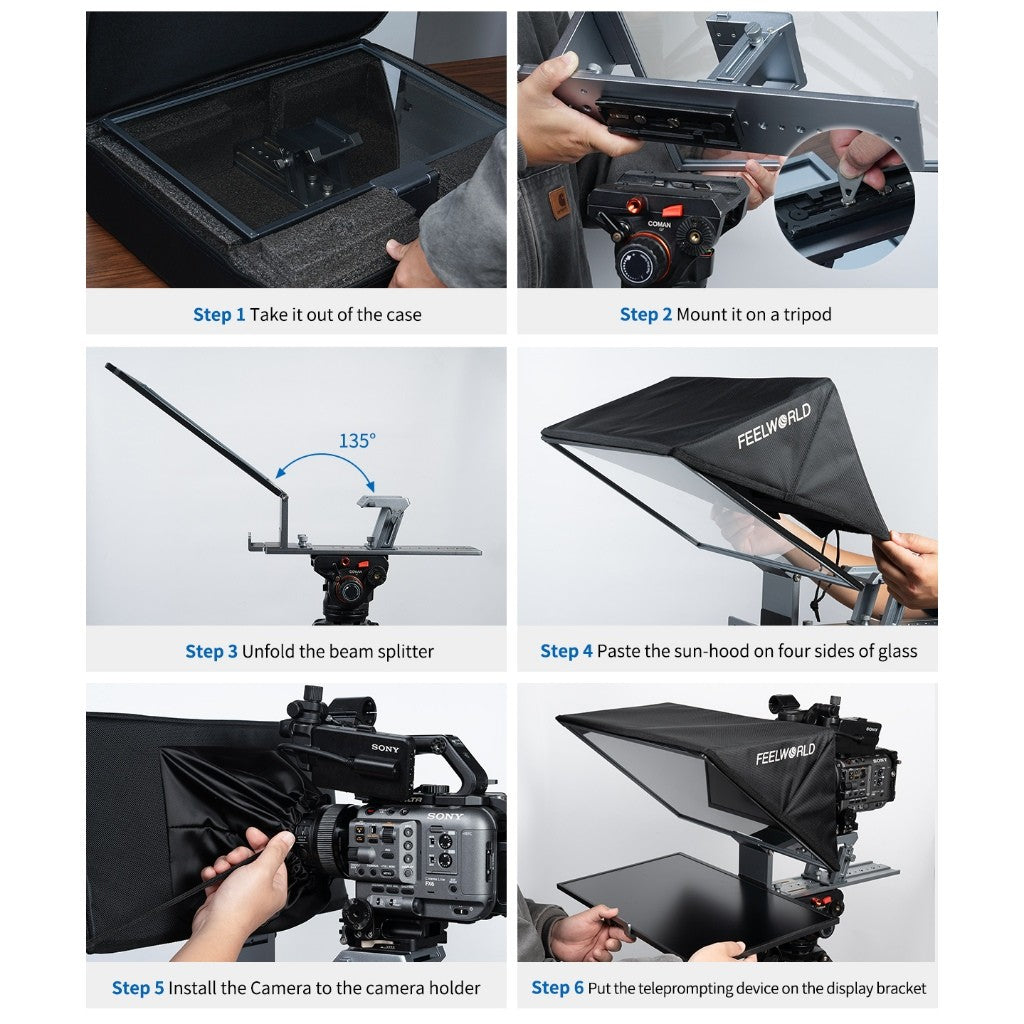 Step 1 Take it out of the case

COMAN

Step 2 Mount it on a tripod

135°

Step 3 Unfold the beam splitter

FEELWORLD

Step 4 Paste the sun-hood on four sides of glass

SONY

SONY

Step 5 Install the Camera to the camera holder

FEELWORLD

SONY

Step 6 Put the teleprompting device on the display bracket