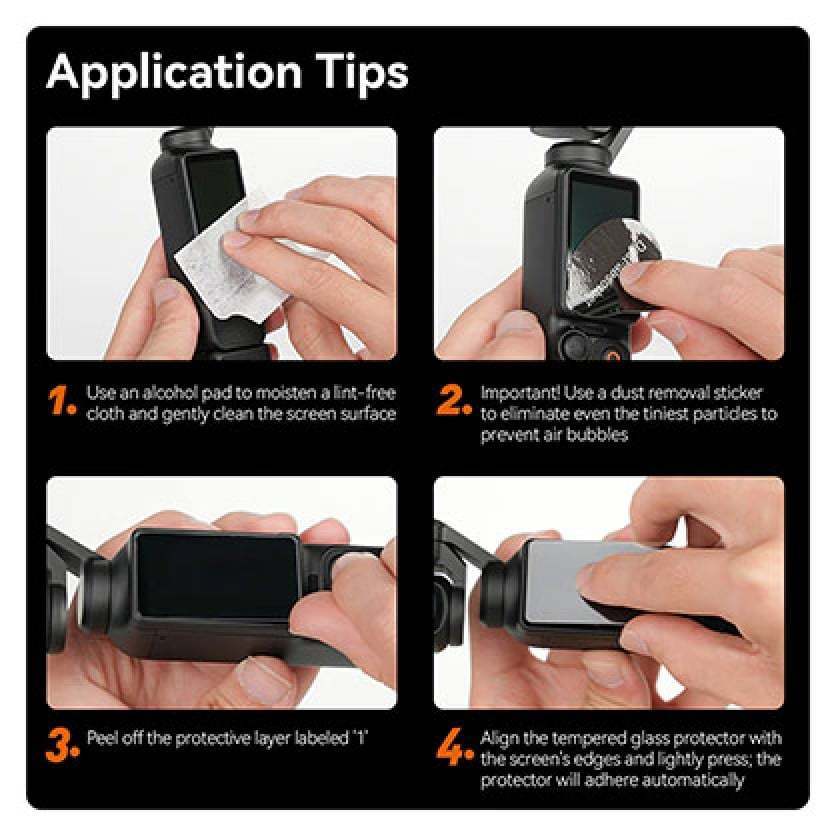 Application Tips

1. Use an alcohol pad to moisten a lint-free cloth and gently clean the screen surface

2. Important! Use a dust removal sticker to eliminate even the tiniest particles to prevent air bubbles

3. Peel off the protective layer labeled '1'

4. Align the tempered glass protector with the screen's edges and lightly press; the protector will adhere automatically